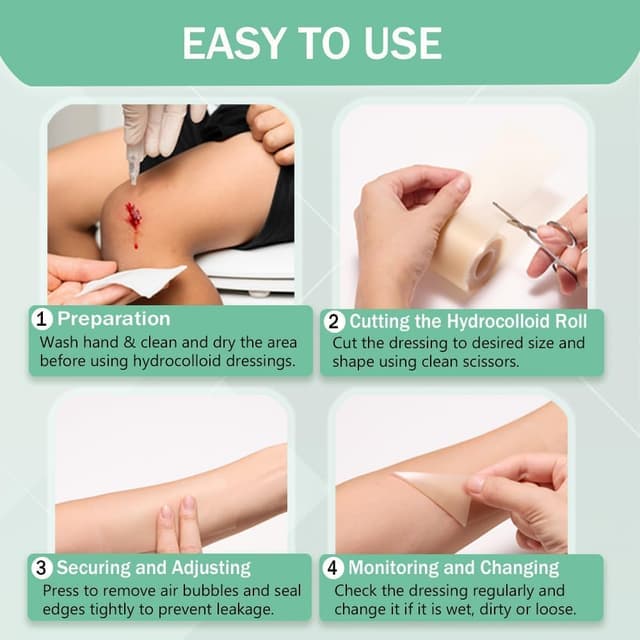 EASY TO USE

1 Preparation
Wash hand & clean and dry the area before using hydrocolloid dressings.

2 Cutting the Hydrocolloid Roll
Cut the dressing to desired size and shape using clean scissors.

3 Securing and Adjusting
Press to remove air bubbles and seal edges tightly to prevent leakage.

4 Monitoring and Changing
Check the dressing regularly and change it if it is wet, dirty or loose.