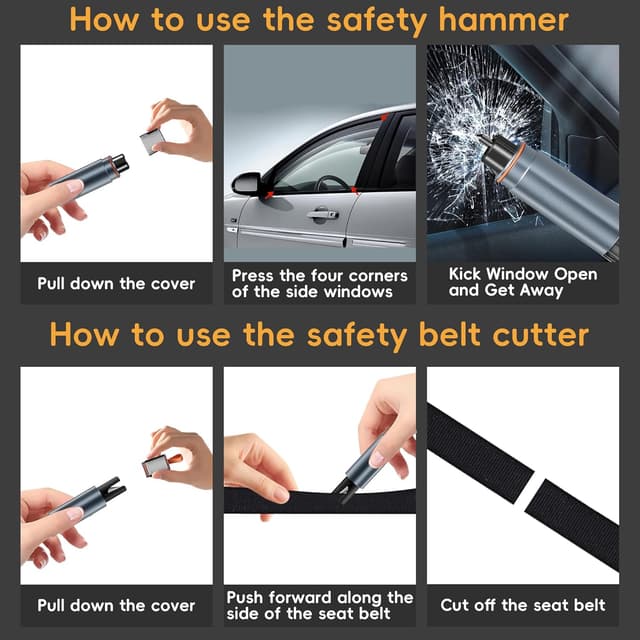 How to use the safety hammer

Pull down the cover

Press the four corners of the side windows

Kick Window Open and Get Away

How to use the safety belt cutter

Pull down the cover

Push forward along the side of the seat belt

Cut off the seat belt