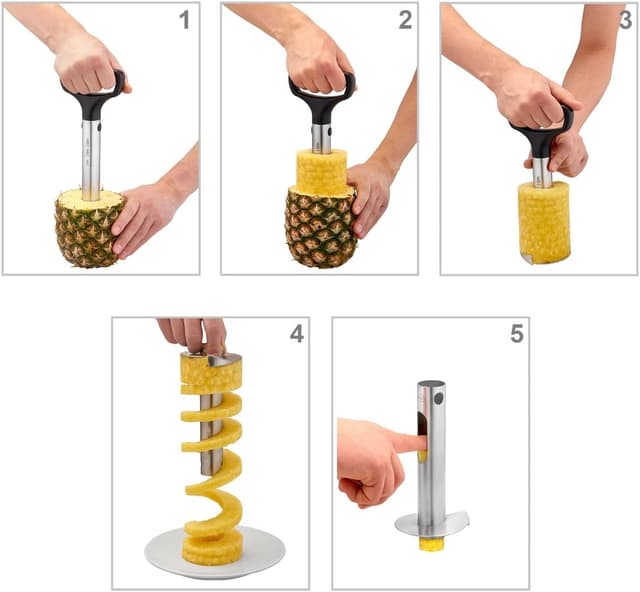 1

2

3

4

5