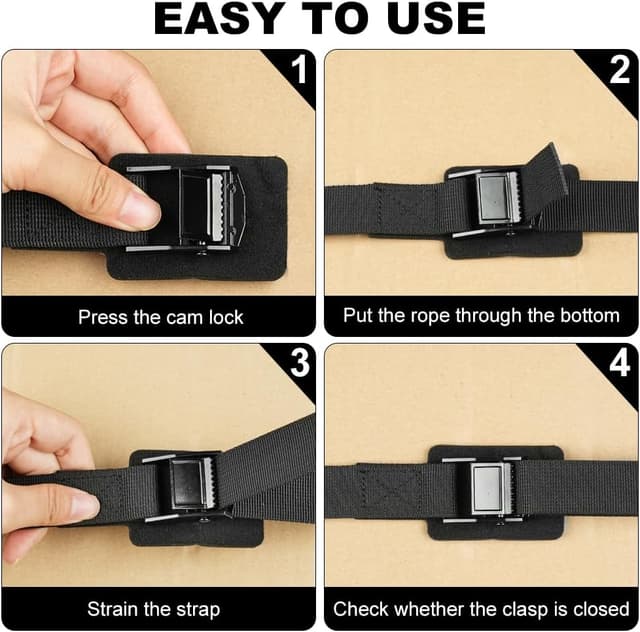 EASY TO USE

1

Press the cam lock

2

Put the rope through the bottom

3

Strain the strap

4

Check whether the clasp is closed