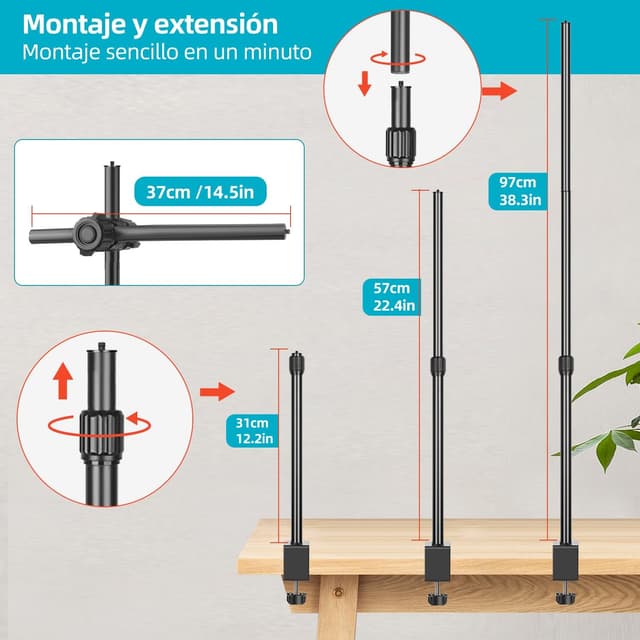 Montaje y extensión
Montaje sencillo en un minuto

37cm /14.5in

97cm
38.3in

57cm
22.4in

31cm
12.2in