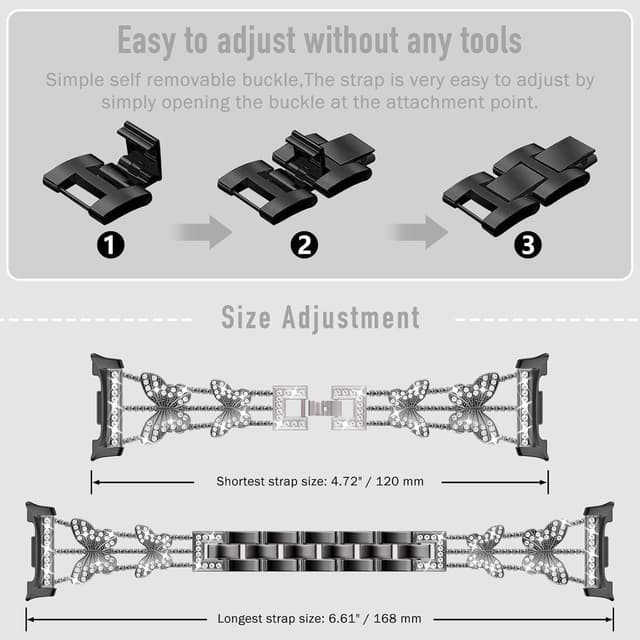 Easy to adjust without any tools

Simple self removable buckle,The strap is very easy to adjust by simply opening the buckle at the attachment point.

1

2

3

Size Adjustment

Shortest strap size: 4.72" / 120 mm

Longest strap size: 6.61" / 168 mm