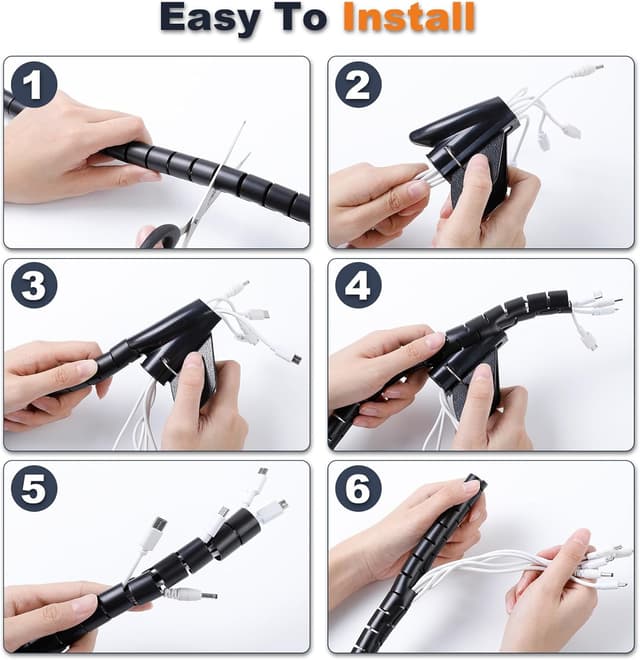 Easy To Install

1

2

3

4

5

6