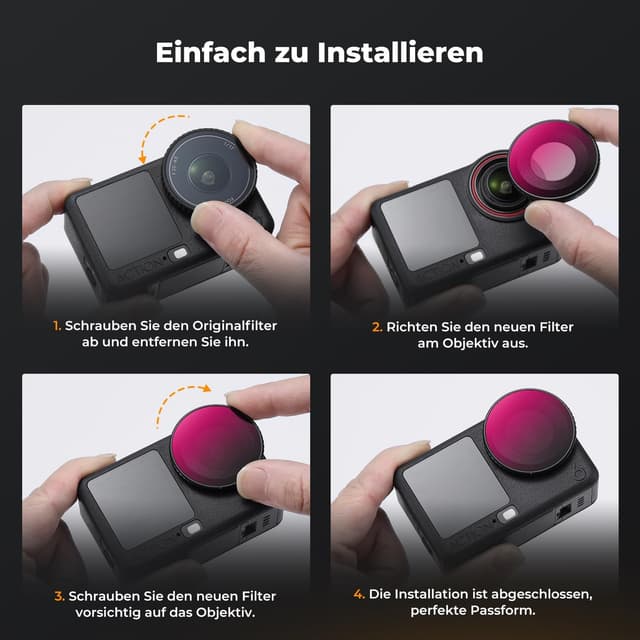 Einfach zu Installieren

1. Schrauben Sie den Originalfilter ab und entfernen Sie ihn.

2. Richten Sie den neuen Filter am Objektiv aus.

3. Schrauben Sie den neuen Filter vorsichtig auf das Objektiv.

4. Die Installation ist abgeschlossen, perfekte Passform.