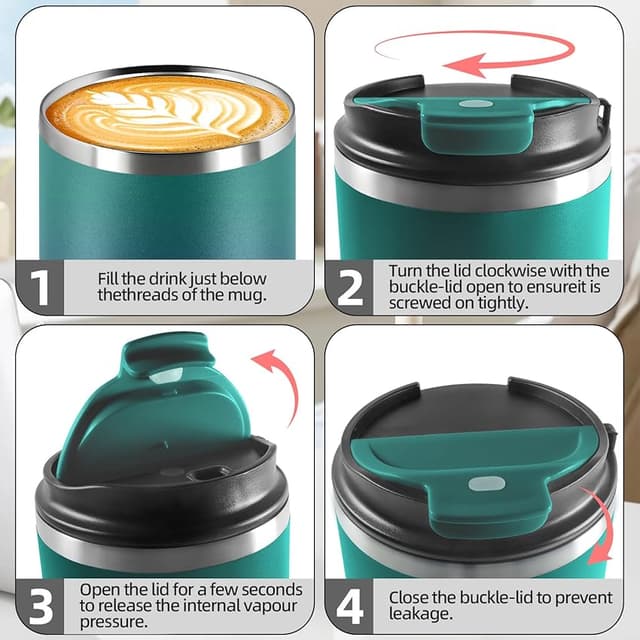 1
Fill the drink just below thethreads of the mug.

2
Turn the lid clockwise with the buckle-lid open to ensureit is screwed on tightly.

3
Open the lid for a few seconds to release the internal vapour pressure.

4
Close the buckle-lid to prevent leakage.