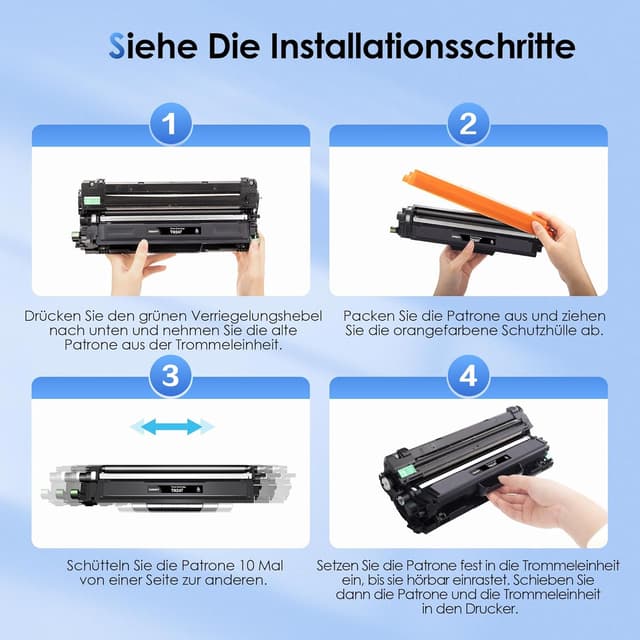 Siehe Die Installationsschritte

1

Drücken Sie den grünen Verriegelungshebel nach unten und nehmen Sie die alte Patrone aus der Trommeleinheit.

2

Packen Sie die Patrone aus und ziehen Sie die orangefarbene Schutzhülle ab.

3

Schütteln Sie die Patrone 10 Mal von einer Seite zur anderen.

4

Setzen Sie die Patrone fest in die Trommeleinheit ein, bis sie hörbar einrastet. Schieben Sie dann die Patrone und die Trommeleinheit in den Drucker.