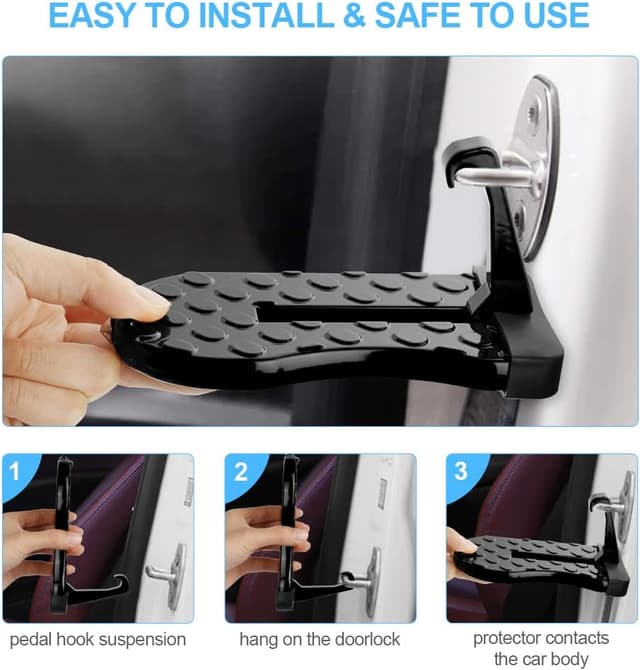 EASY TO INSTALL & SAFE TO USE

1

pedal hook suspension

2

hang on the doorlock

3

protector contacts the car body