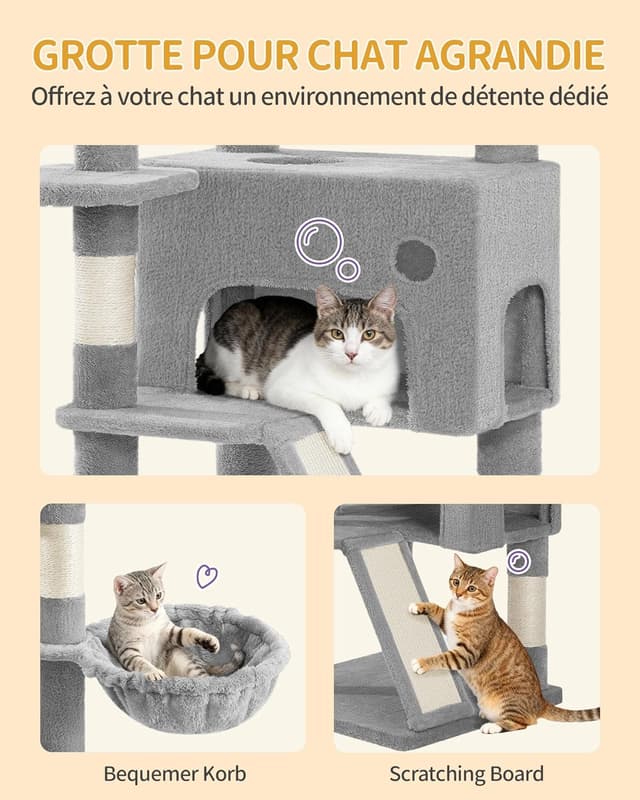 GROTTE POUR CHAT AGRANDIE
Offrez à votre chat un environnement de détente dédié

Bequemer Korb

Scratching Board