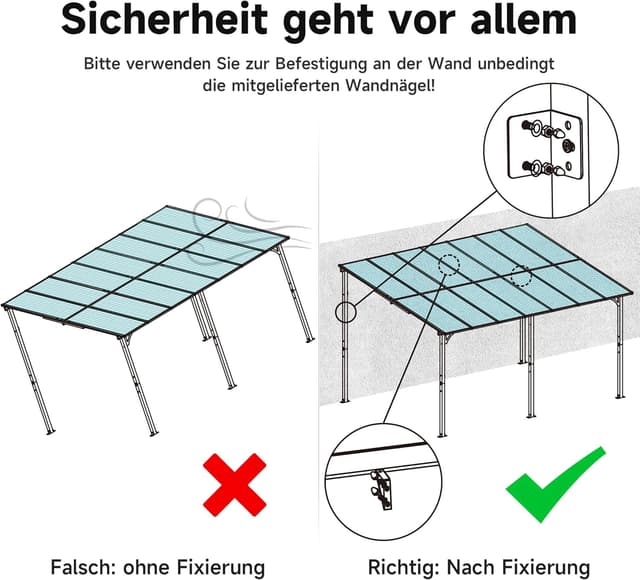 Sicherheit geht vor allem

Bitte verwenden Sie zur Befestigung an der Wand unbedingt die mitgelieferten Wandnägel!

Falsch: ohne Fixierung

Richtig: Nach Fixierung