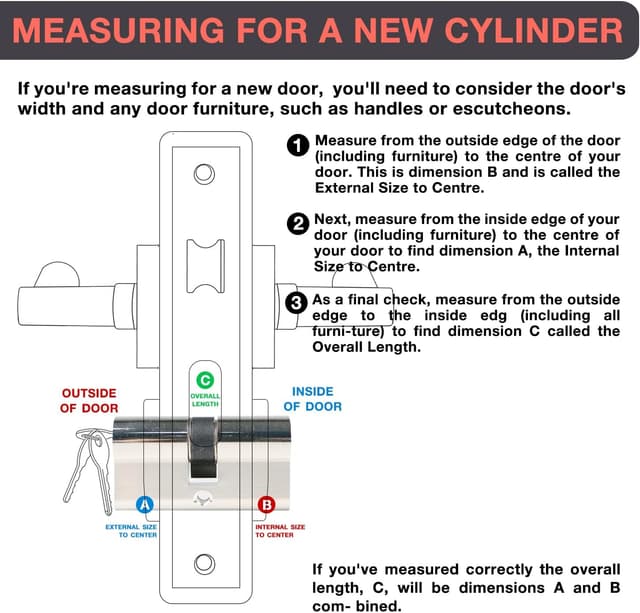 MEASURING FOR A NEW CYLINDER

If you're measuring for a new door, you'll need to consider the door's width and any door furniture, such as handles or escutcheons.

1 Measure from the outside edge of the door (including furniture) to the centre of your door. This is dimension B and is called the External Size to Centre.

2 Next, measure from the inside edge of your door (including furniture) to the centre of your door to find dimension A, the Internal Size to Centre.

3 As a final check, measure from the outside edge to the inside edg (including all furni-ture) to find dimension C called the Overall Length.

OUTSIDE OF DOOR

C OVERALL LENGTH

INSIDE OF DOOR

A EXTERNAL SIZE TO CENTER

B INTERNAL SIZE TO CENTER

If you've measured correctly the overall length, C, will be dimensions A and B com- bined.