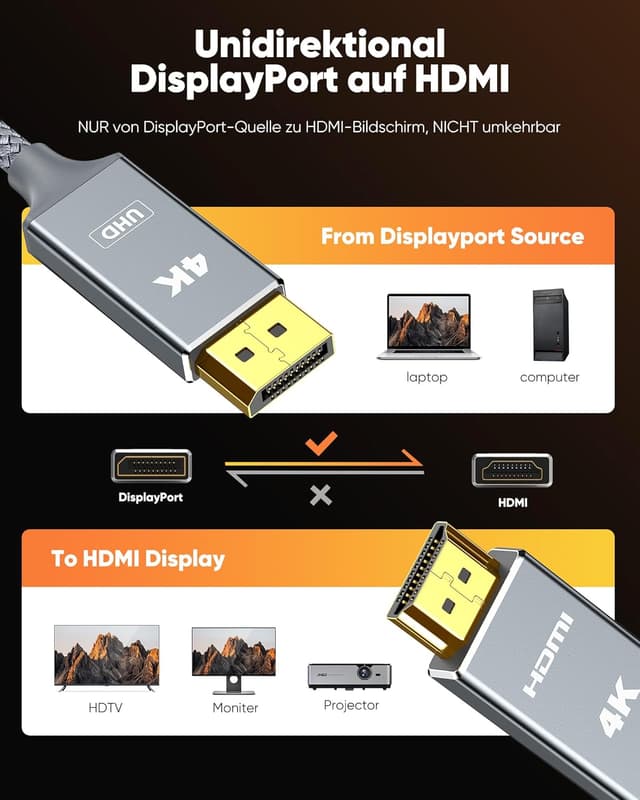 Unidirektional DisplayPort auf HDMI

NUR von DisplayPort-Quelle zu HDMI-Bildschirm, NICHT umkehrbar

UHD
4K

From Displayport Source

laptop
computer

DisplayPort
HDMI

To HDMI Display

HDTV
Moniter
Projector

HDMI
4K