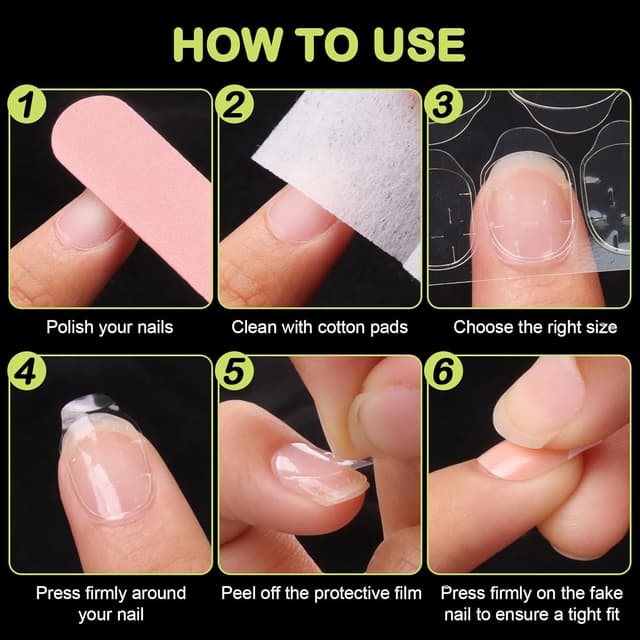 HOW TO USE

1
Polish your nails

2
Clean with cotton pads

3
Choose the right size

4
Press firmly around your nail

5
Peel off the protective film

6
Press firmly on the fake nail to ensure a tight fit