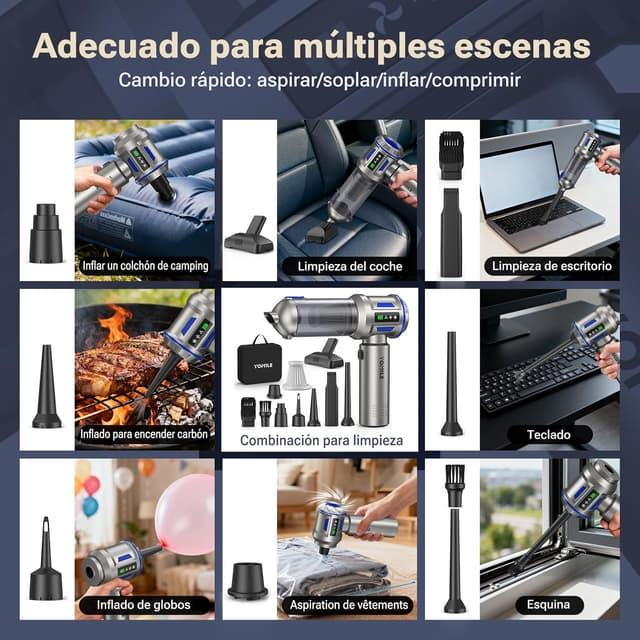 Adecuado para múltiples escenas
Cambio rápido: aspirar/soplar/inflar/comprimir

Inflar un colchón de camping

Limpieza del coche

Limpieza de escritorio

Inflado para encender carbón

VOMILE
VOMILE
Combinación para limpieza

Teclado

Inflado de globos

Aspiration de vêtements

Esquina