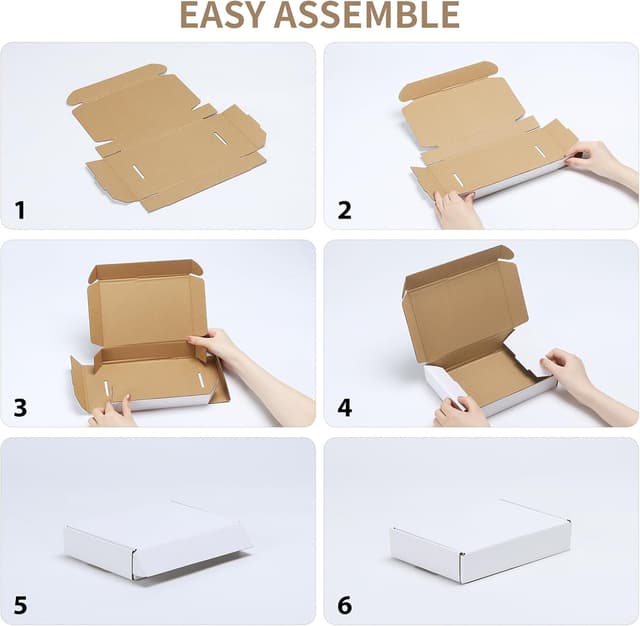 EASY ASSEMBLE

1

2

3

4

5

6