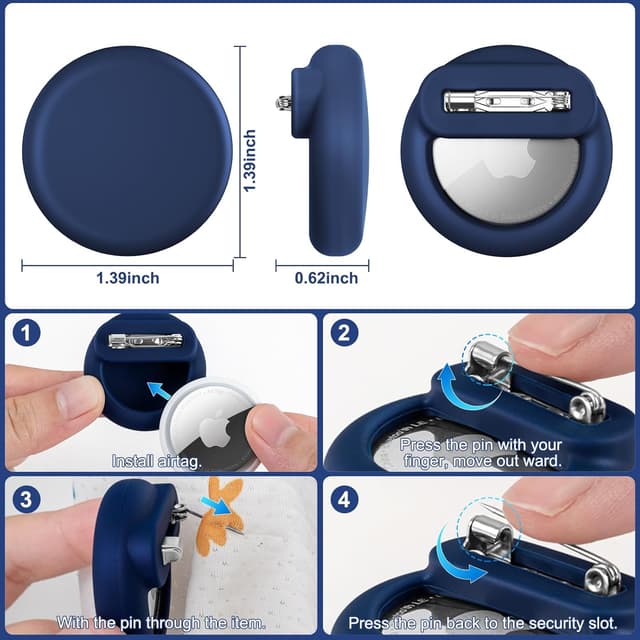 1.39inch

1.39inch

0.62inch

1

Install airtag.

2

Press the pin with your finger, move out ward.

3

With the pin through the item.

4

Press the pin back to the security slot.