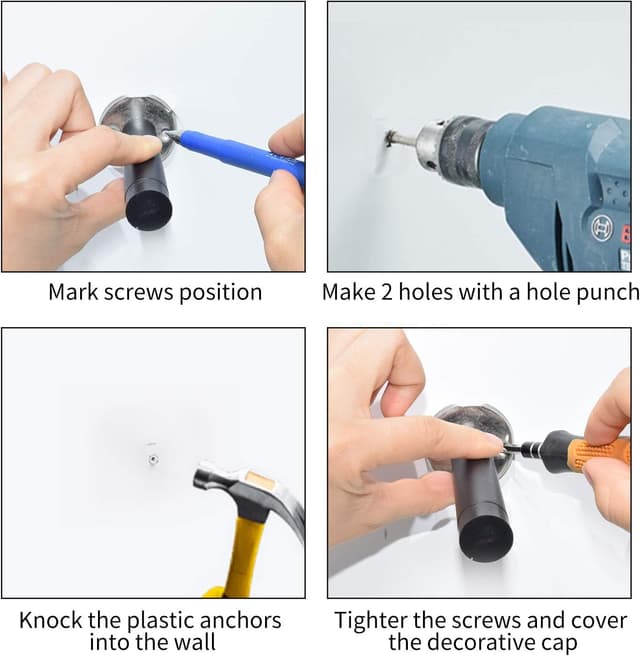 Mark screws position

Make 2 holes with a hole punch

Knock the plastic anchors into the wall

Tighter the screws and cover the decorative cap