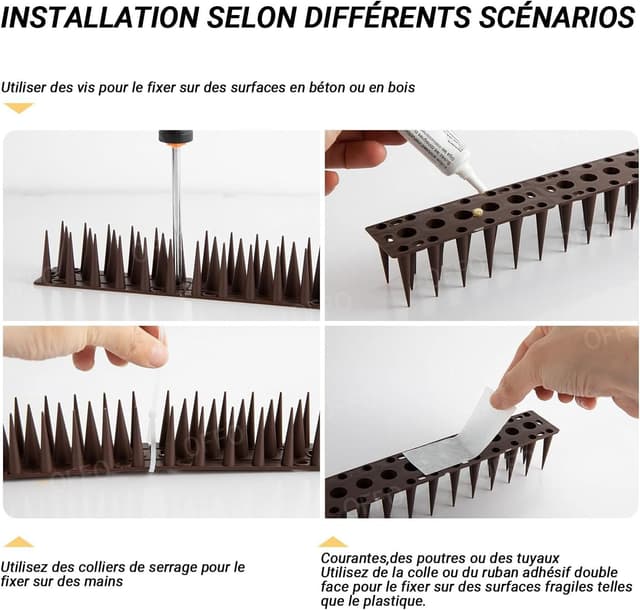 INSTALLATION SELON DIFFÉRENTS SCÉNARIOS

Utiliser des vis pour le fixer sur des surfaces en béton ou en bois

Utilisez des colliers de serrage pour le fixer sur des mains

Courantes,des poutres ou des tuyaux
Utilisez de la colle ou du ruban adhésif double face pour le fixer sur des surfaces fragiles telles que le plastique.