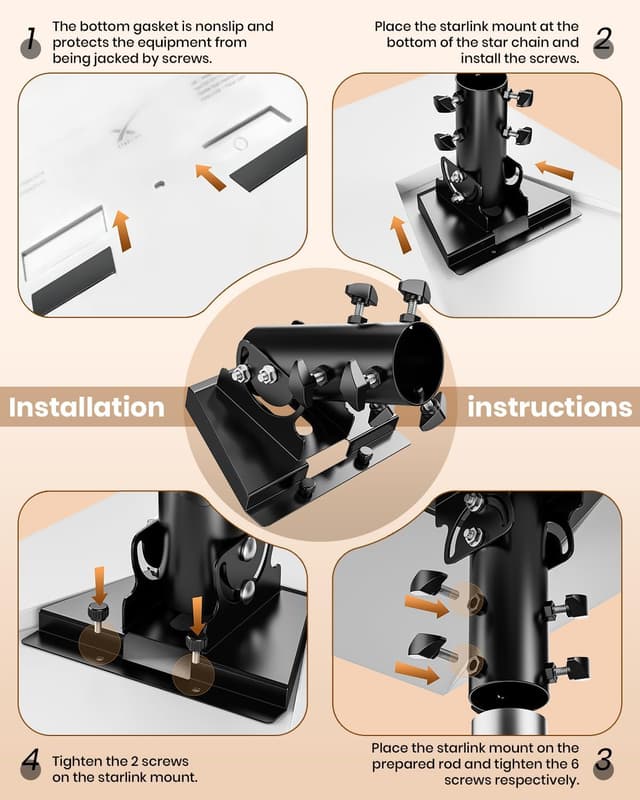 1 The bottom gasket is nonslip and protects the equipment from being jacked by screws.

Place the starlink mount at the bottom of the star chain and install the screws. 2

Installation instructions

4 Tighten the 2 screws on the starlink mount.

Place the starlink mount on the prepared rod and tighten the 6 screws respectively. 3