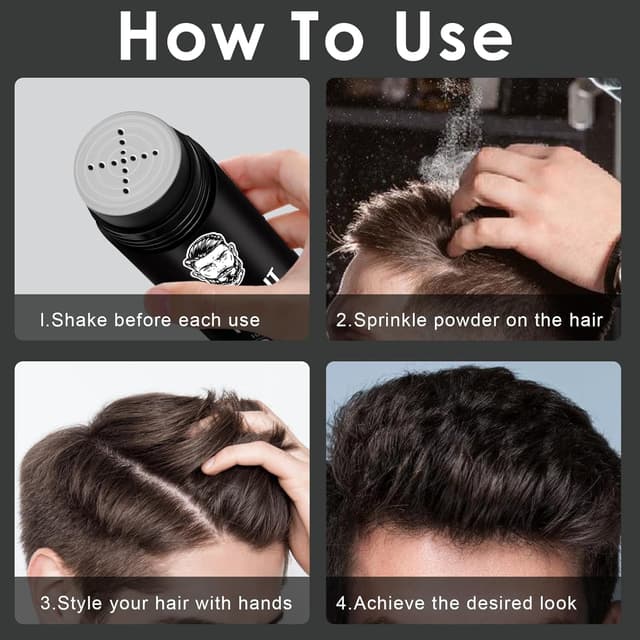 How To Use

I.Shake before each use

2.Sprinkle powder on the hair

3.Style your hair with hands

4.Achieve the desired look