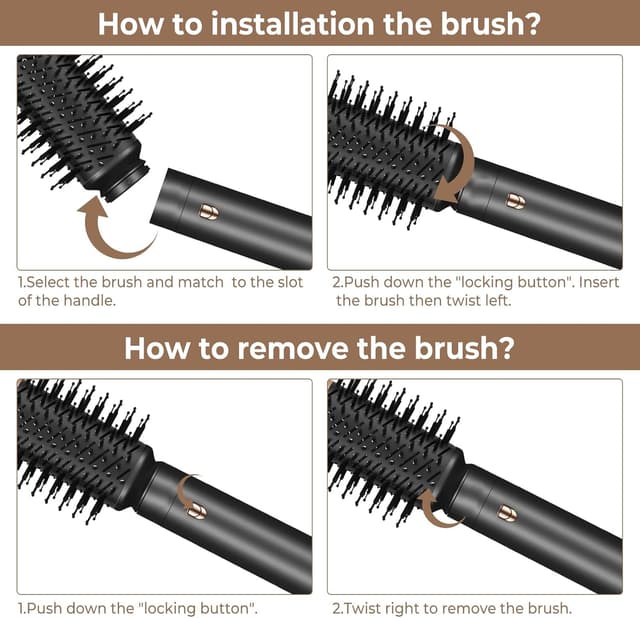 How to installation the brush?

1.Select the brush and match to the slot of the handle.

2.Push down the "locking button". Insert the brush then twist left.

How to remove the brush?

1.Push down the "locking button".

2.Twist right to remove the brush.