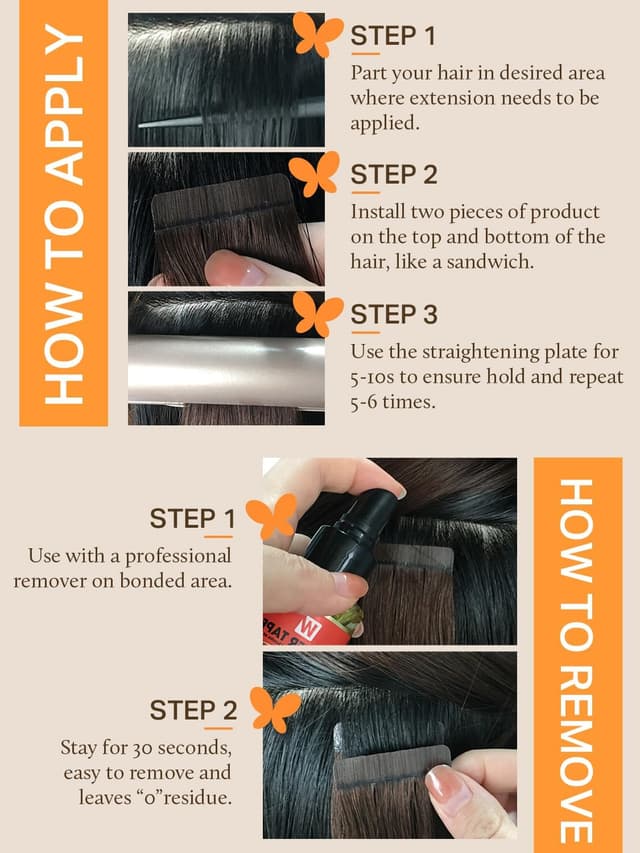 HOW TO APPLY

STEP 1
Part your hair in desired area where extension needs to be applied.

STEP 2
Install two pieces of product on the top and bottom of the hair, like a sandwich.

STEP 3
Use the straightening plate for 5-10s to ensure hold and repeat 5-6 times.

HOW TO REMOVE

STEP 1
Use with a professional remover on bonded area.

STEP 2
Stay for 30 seconds, easy to remove and leaves "0"residue.