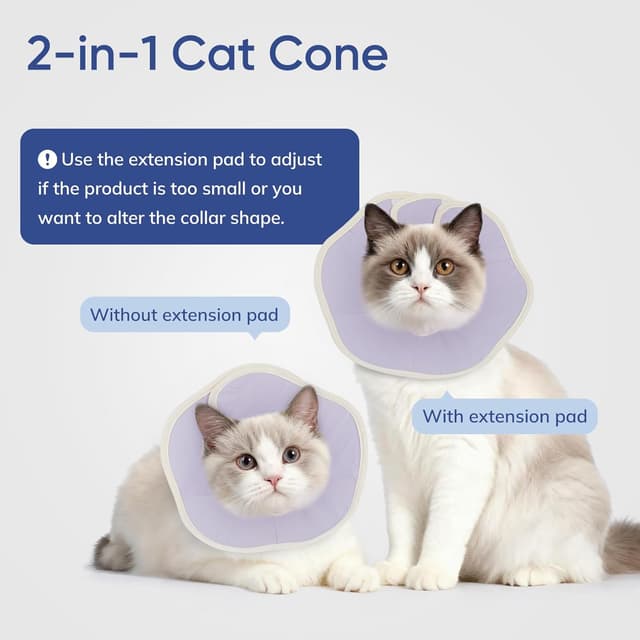 2-in-1 Cat Cone

! Use the extension pad to adjust if the product is too small or you want to alter the collar shape.

Without extension pad

With extension pad