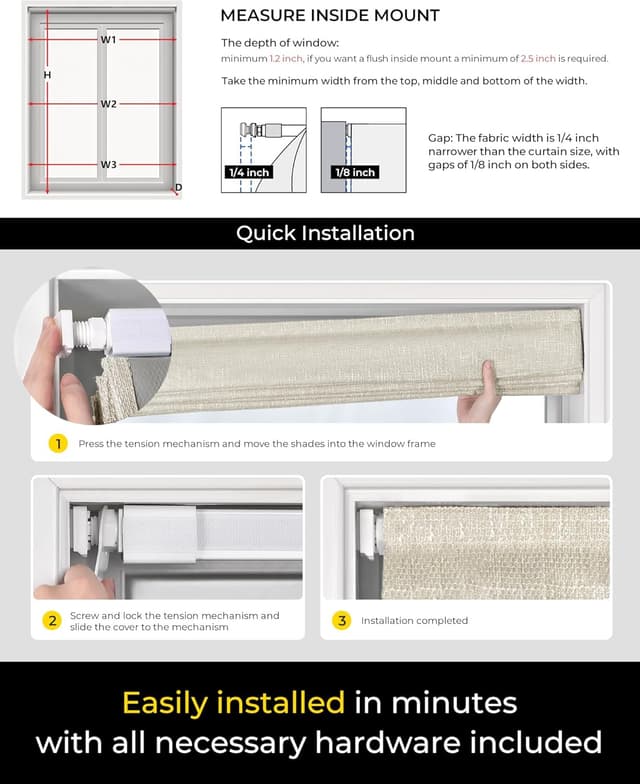 W1
H
W2
W3
D

MEASURE INSIDE MOUNT

The depth of window:
minimum 1.2 inch, if you want a flush inside mount a minimum of 2.5 inch is required.

Take the minimum width from the top, middle and bottom of the width.

1/4 inch
1/8 inch

Gap: The fabric width is 1/4 inch narrower than the curtain size, with gaps of 1/8 inch on both sides.

Quick Installation

1 Press the tension mechanism and move the shades into the window frame

2 Screw and lock the tension mechanism and slide the cover to the mechanism

3 Installation completed

Easily installed in minutes with all necessary hardware included