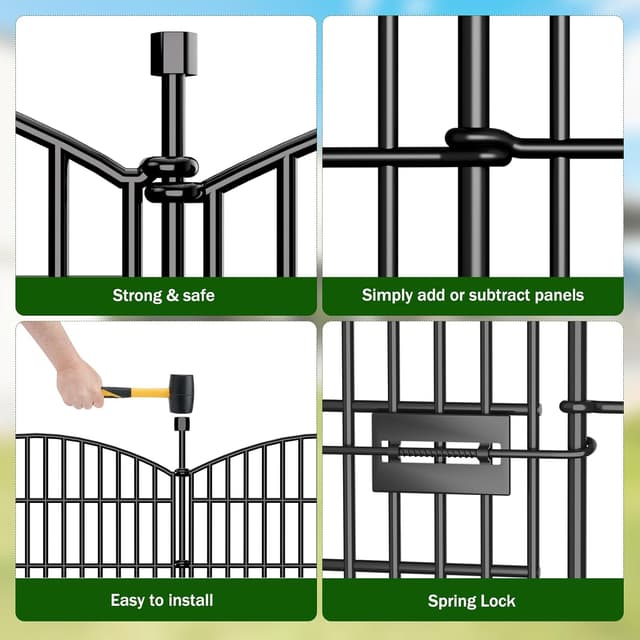 Strong & safe

Simply add or subtract panels

Easy to install

Spring Lock