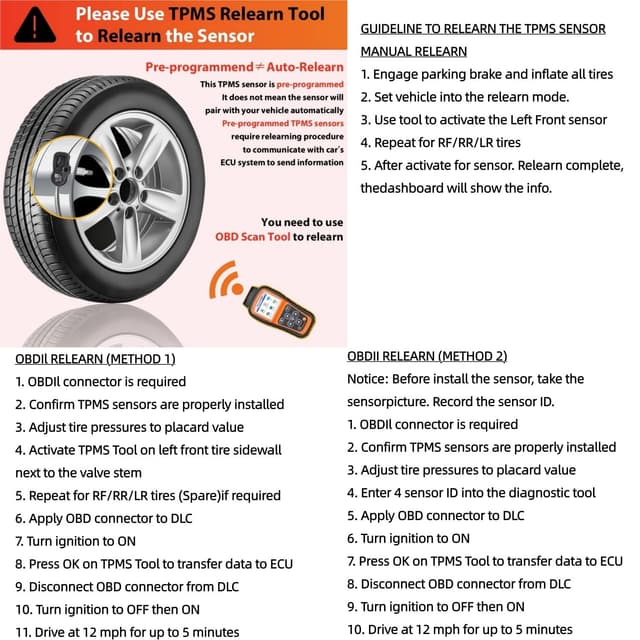 Please Use TPMS Relearn Tool to Relearn the Sensor

Pre-programmend ≠ Auto-Relearn
This TPMS sensor is pre-programmed It does not mean the sensor will pair with your vehicle automatically Pre-programmed TPMS sensors require relearning procedure to communicate with car's ECU system to send information

You need to use OBD Scan Tool to relearn

GUIDELINE TO RELEARN THE TPMS SENSOR
MANUAL RELEARN
1. Engage parking brake and inflate all tires
2. Set vehicle into the relearn mode.
3. Use tool to activate the Left Front sensor
4. Repeat for RF/RR/LR tires
5. After activate for sensor. Relearn complete, thedashboard will show the info.

OBDIl RELEARN (METHOD 1)
1. OBDIl connector is required
2. Confirm TPMS sensors are properly installed
3. Adjust tire pressures to placard value
4. Activate TPMS Tool on left front tire sidewall next to the valve stem
5. Repeat for RF/RR/LR tires (Spare)if required
6. Apply OBD connector to DLC
7. Turn ignition to ON
8. Press OK on TPMS Tool to transfer data to ECU
9. Disconnect OBD connector from DLC
10. Turn ignition to OFF then ON
11. Drive at 12 mph for up to 5 minutes

OBDII RELEARN (METHOD 2)
Notice: Before install the sensor, take the sensorpicture. Record the sensor ID.
1. OBDIl connector is required
2. Confirm TPMS sensors are properly installed
3. Adjust tire pressures to placard value
4. Enter 4 sensor ID into the diagnostic tool
5. Apply OBD connector to DLC
6. Turn ignition to ON
7. Press OK on TPMS Tool to transfer data to ECU
8. Disconnect OBD connector from DLC
9. Turn ignition to OFF then ON
10. Drive at 12 mph for up to 5 minutes