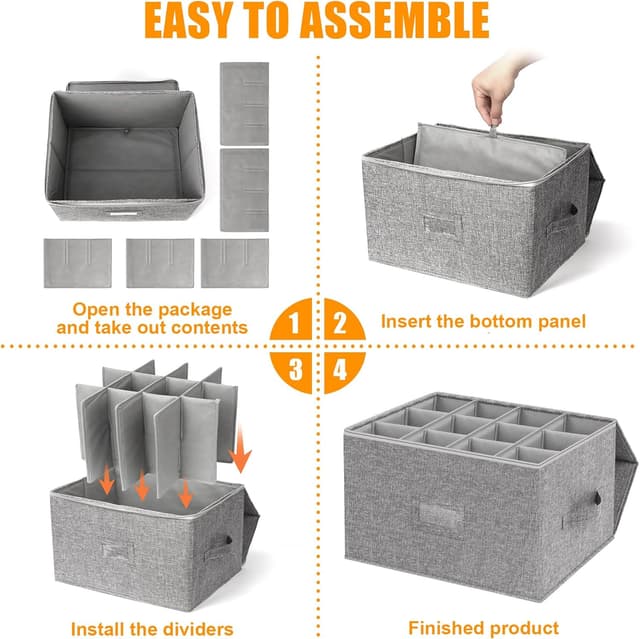 EASY TO ASSEMBLE

Open the package and take out contents

1

2

Insert the bottom panel

3

4

Install the dividers

Finished product