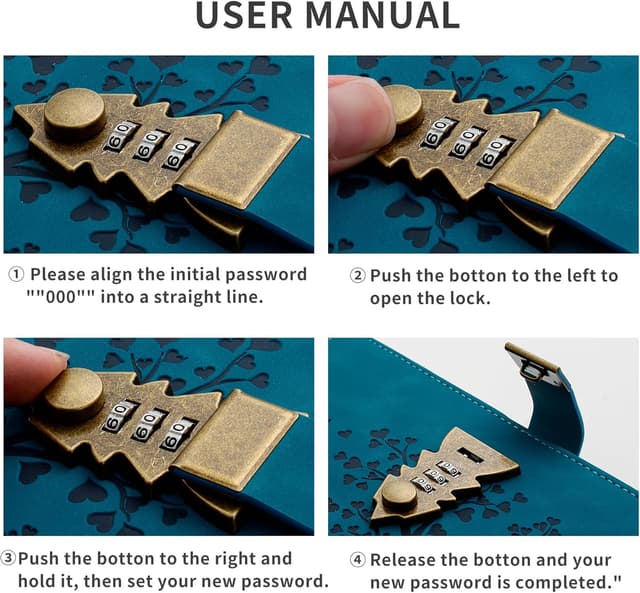 USER MANUAL

① Please align the initial password ""000"" into a straight line.

② Push the botton to the left to open the lock.

③ Push the botton to the right and hold it, then set your new password.

④ Release the botton and your new password is completed."