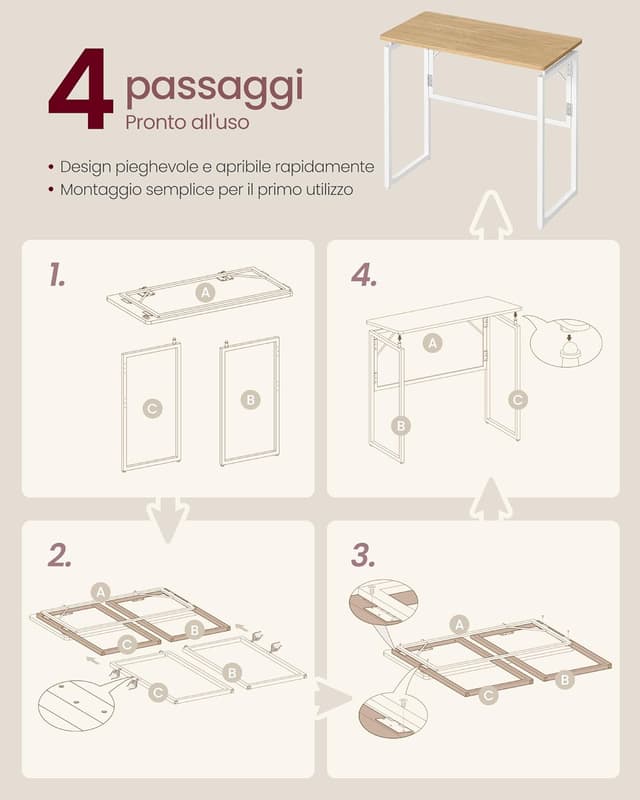 4 passaggi
Pronto all'uso

• Design pieghevole e apribile rapidamente
• Montaggio semplice per il primo utilizzo

1.
A
C
B

4.
A
B
C

2.
A
B
C
B
C

3.
A
C
B