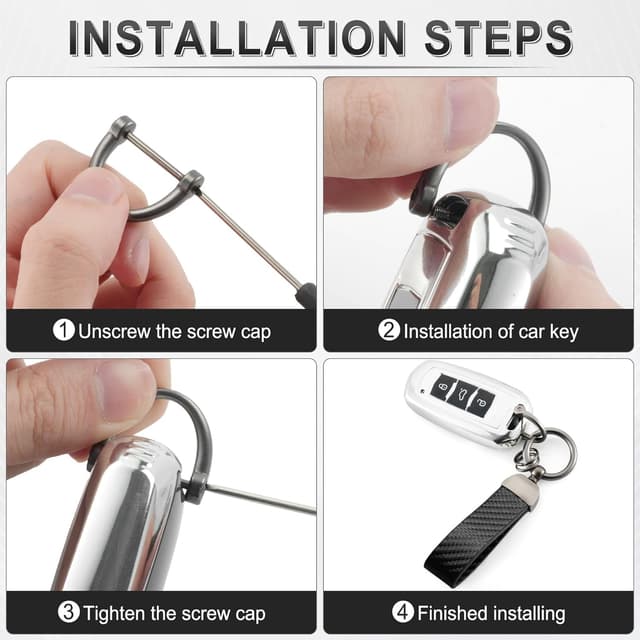 INSTALLATION STEPS

① Unscrew the screw cap

② Installation of car key

③ Tighten the screw cap

④ Finished installing