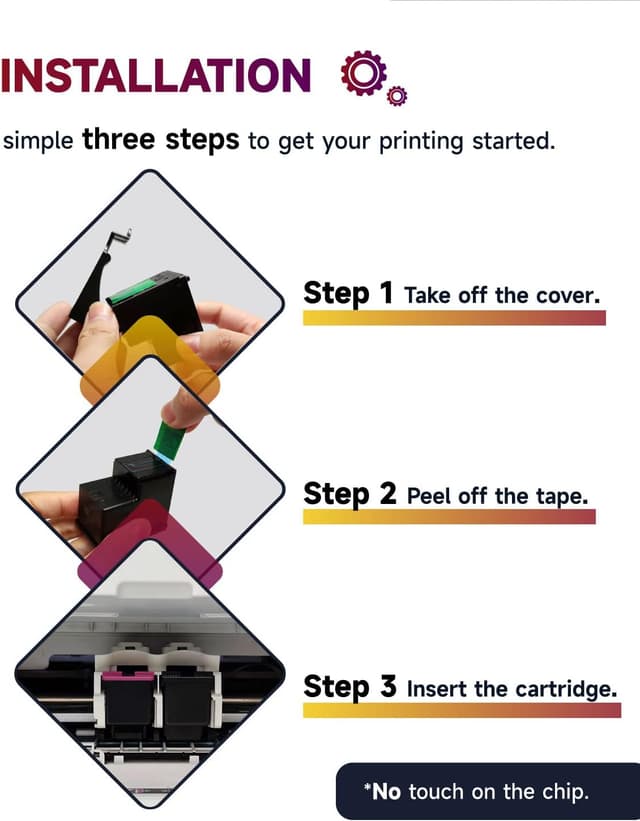 INSTALLATION

simple three steps to get your printing started.

Step 1 Take off the cover.

Step 2 Peel off the tape.

Step 3 Insert the cartridge.

*No touch on the chip.