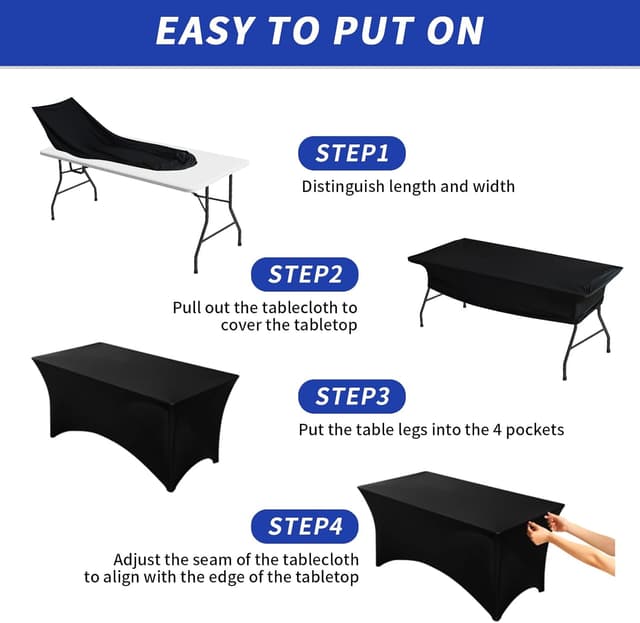 EASY TO PUT ON

STEP1

Distinguish length and width

STEP2

Pull out the tablecloth to cover the tabletop

STEP3

Put the table legs into the 4 pockets

STEP4

Adjust the seam of the tablecloth to align with the edge of the tabletop