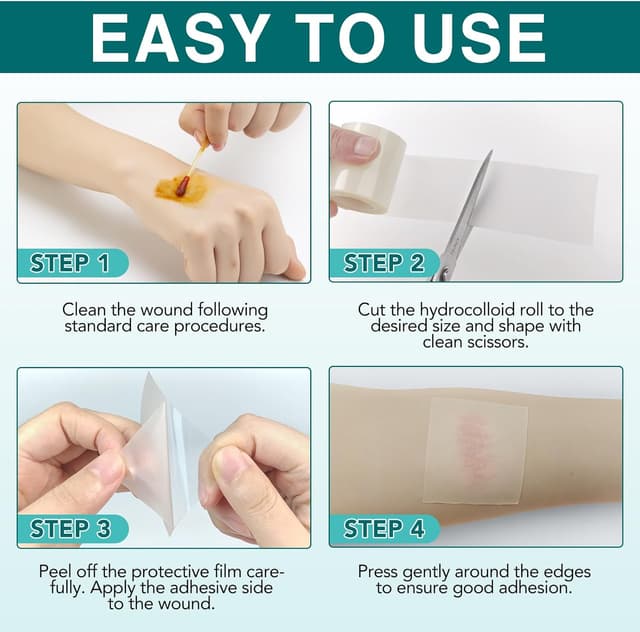 EASY TO USE

STEP 1

Clean the wound following standard care procedures.

STEP 2

Cut the hydrocolloid roll to the desired size and shape with clean scissors.

STEP 3

Peel off the protective film carefully. Apply the adhesive side to the wound.

STEP 4

Press gently around the edges to ensure good adhesion.