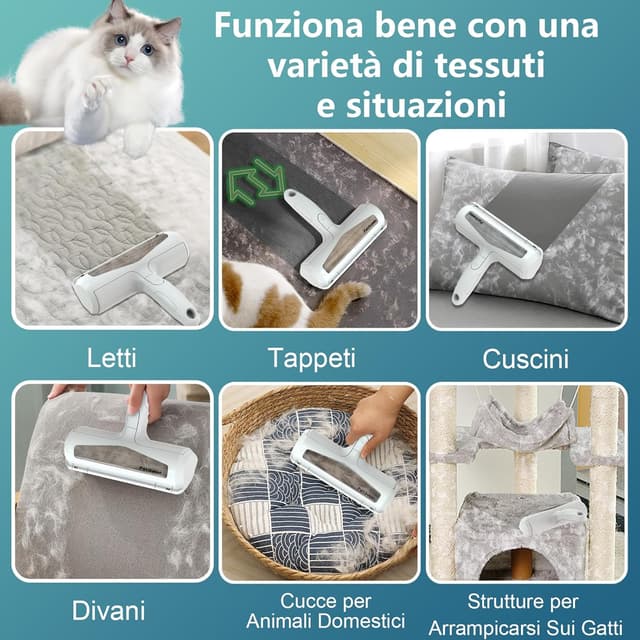 Funziona bene con una varietà di tessuti e situazioni

Letti

Tappeti

Cuscini

Divani

Cucce per Animali Domestici

Strutture per Arrampicarsi Sui Gatti