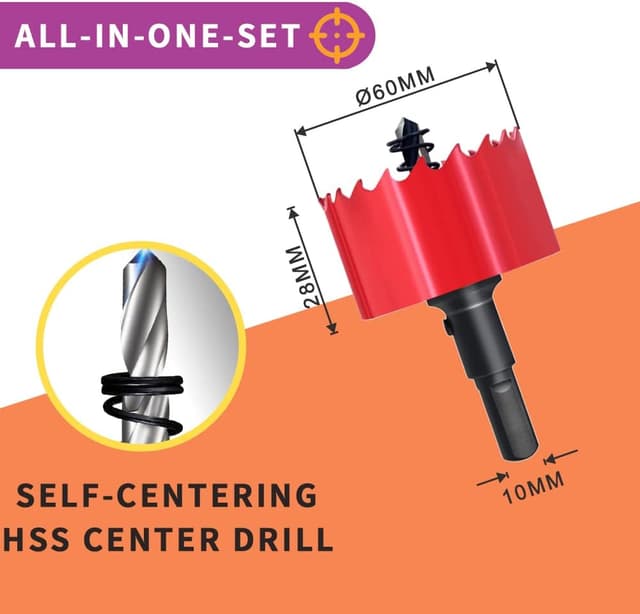 ALL-IN-ONE-SET

Ø60MM

28MM

10MM

SELF-CENTERING
HSS CENTER DRILL