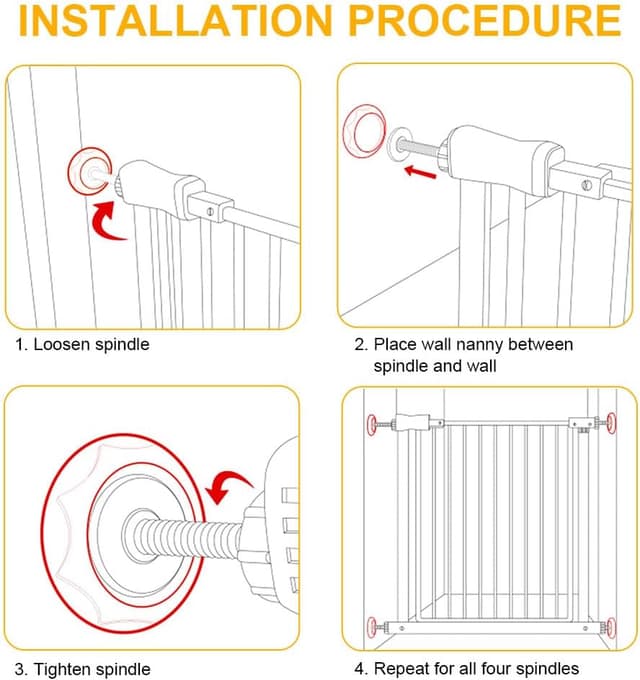 INSTALLATION PROCEDURE

1. Loosen spindle

2. Place wall nanny between spindle and wall

3. Tighten spindle

4. Repeat for all four spindles