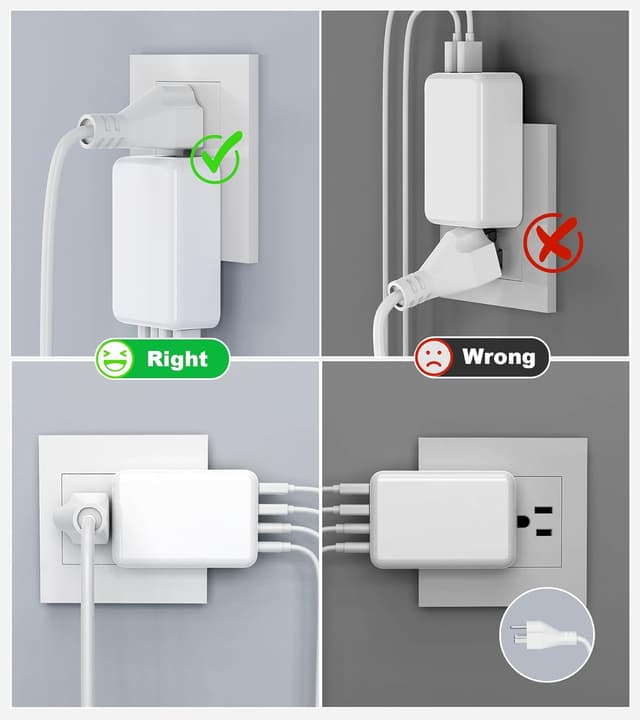 Right

Wrong