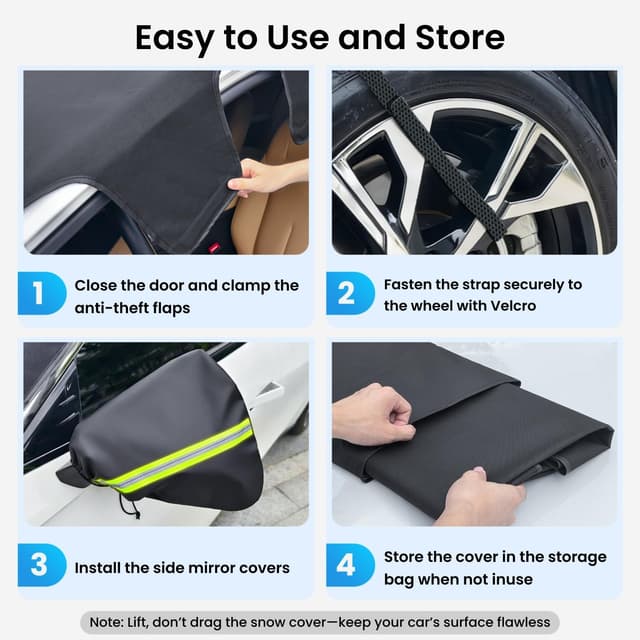 Easy to Use and Store

1 Close the door and clamp the anti-theft flaps

2 Fasten the strap securely to the wheel with Velcro

3 Install the side mirror covers

4 Store the cover in the storage bag when not inuse

Note: Lift, don't drag the snow cover—keep your car's surface flawless