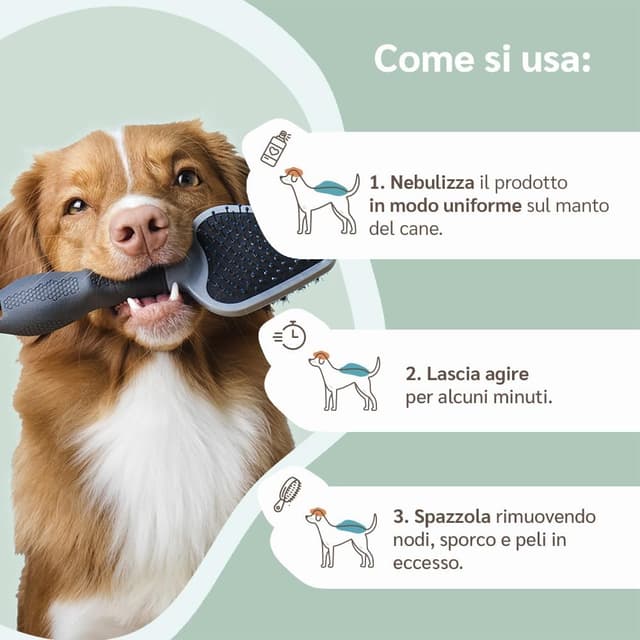 Come si usa:

1. Nebulizza il prodotto in modo uniforme sul manto del cane.

2. Lascia agire per alcuni minuti.

3. Spazzola rimuovendo nodi, sporco e peli in eccesso.