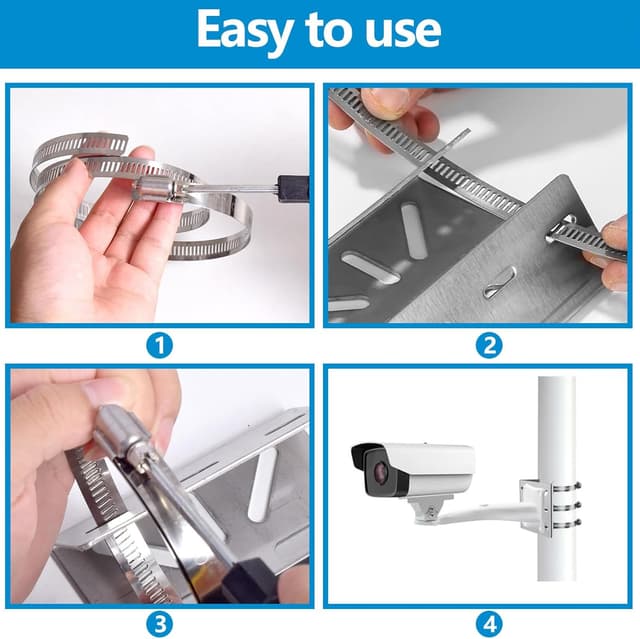 Easy to use

1

2

3

4