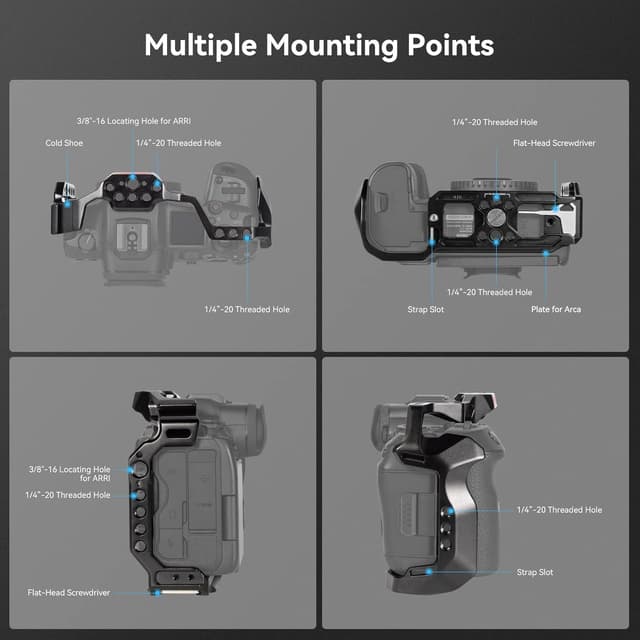 Multiple Mounting Points

3/8"-16 Locating Hole for ARRI
Cold Shoe
1/4"-20 Threaded Hole
1/4"-20 Threaded Hole

1/4"-20 Threaded Hole
Flat-Head Screwdriver
1/4"-20 Threaded Hole
Strap Slot
Plate for Arca

3/8"-16 Locating Hole for ARRI
1/4"-20 Threaded Hole
Flat-Head Screwdriver

1/4"-20 Threaded Hole
Strap Slot