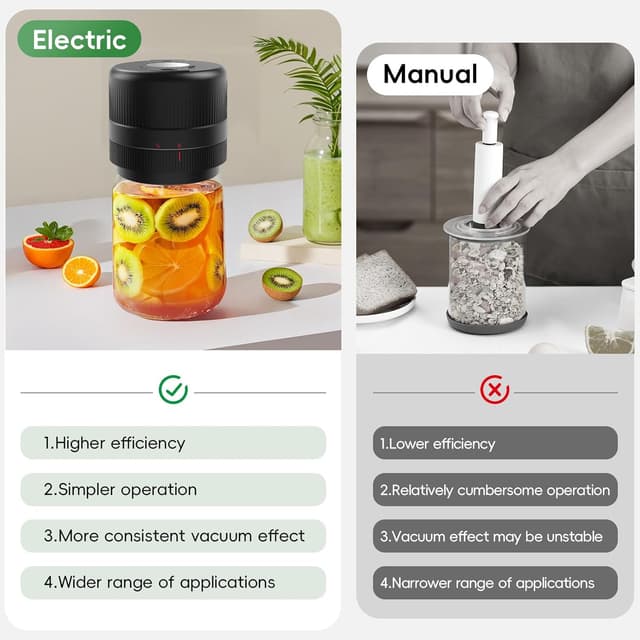 Electric

1.Higher efficiency

2.Simpler operation

3.More consistent vacuum effect

4.Wider range of applications

Manual

1.Lower efficiency

2.Relatively cumbersome operation

3.Vacuum effect may be unstable

4.Narrower range of applications