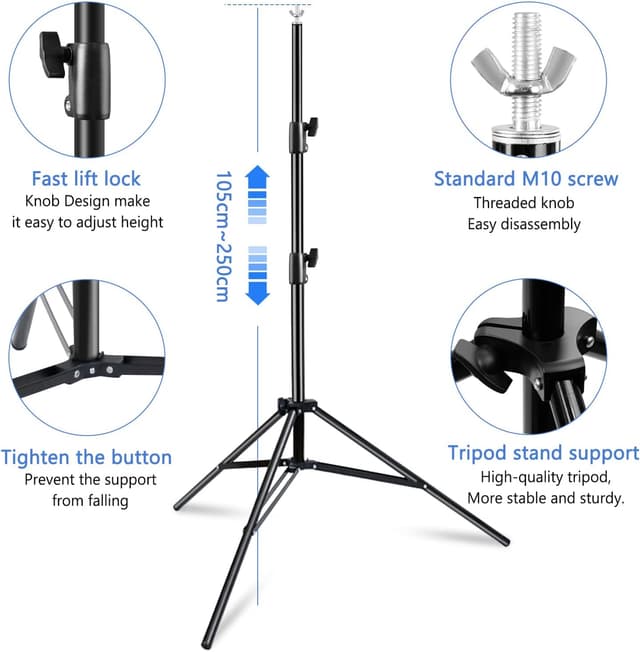 Fast lift lock
Knob Design make it easy to adjust height

105cm~250cm

Standard M10 screw
Threaded knob
Easy disassembly

Tighten the button
Prevent the support from falling

Tripod stand support
High-quality tripod,
More stable and sturdy.