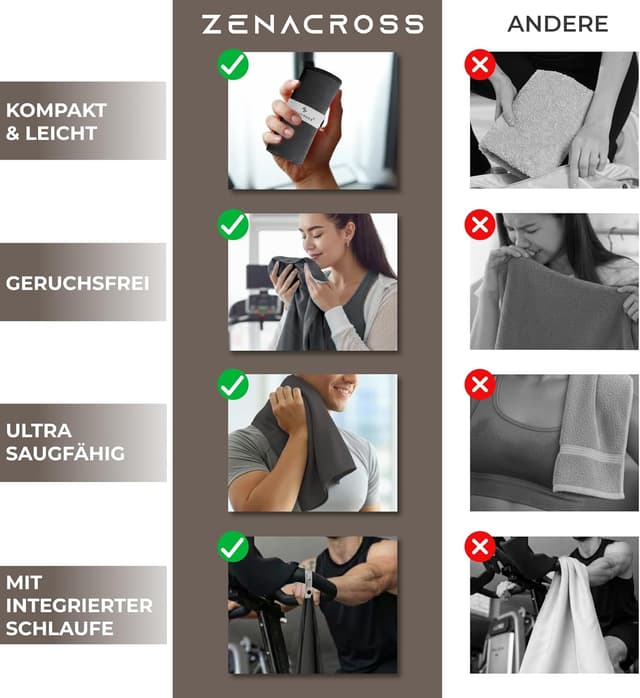 ZENACROSS

ANDERE

KOMPAKT & LEICHT

GERUCHSFREI

ULTRA SAUGFÄHIG

MIT INTEGRIERTER SCHLAUFE