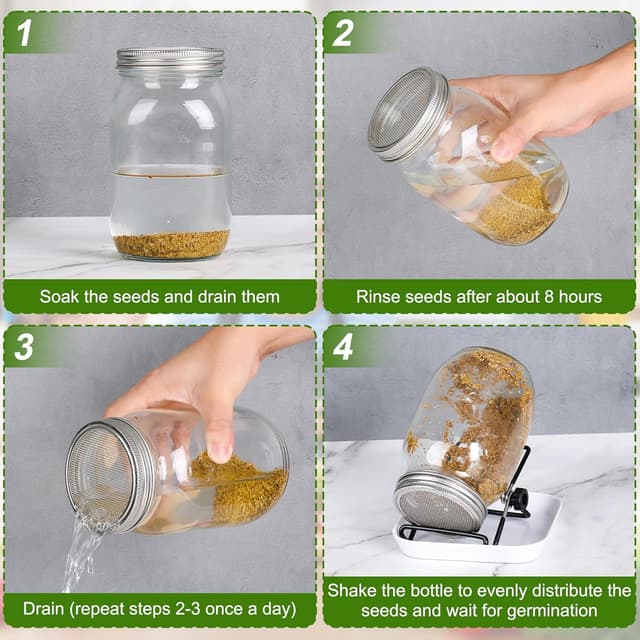 1

Soak the seeds and drain them

2

Rinse seeds after about 8 hours

3

Drain (repeat steps 2-3 once a day)

4

Shake the bottle to evenly distribute the seeds and wait for germination