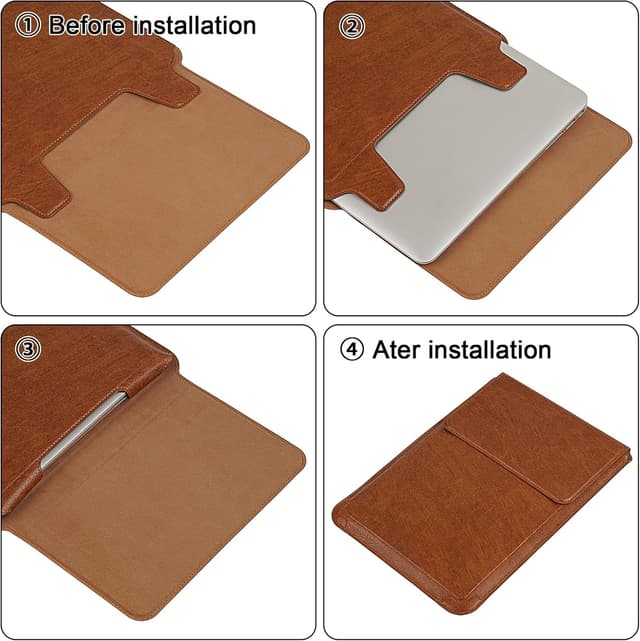 ① Before installation

②

③

④ Ater installation