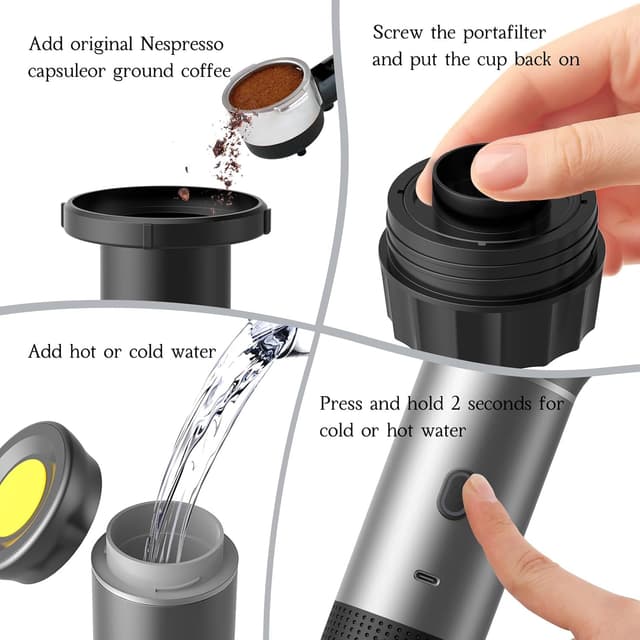 Add original Nespresso capsuleor ground coffee

Screw the portafilter and put the cup back on

Add hot or cold water

Press and hold 2 seconds for cold or hot water